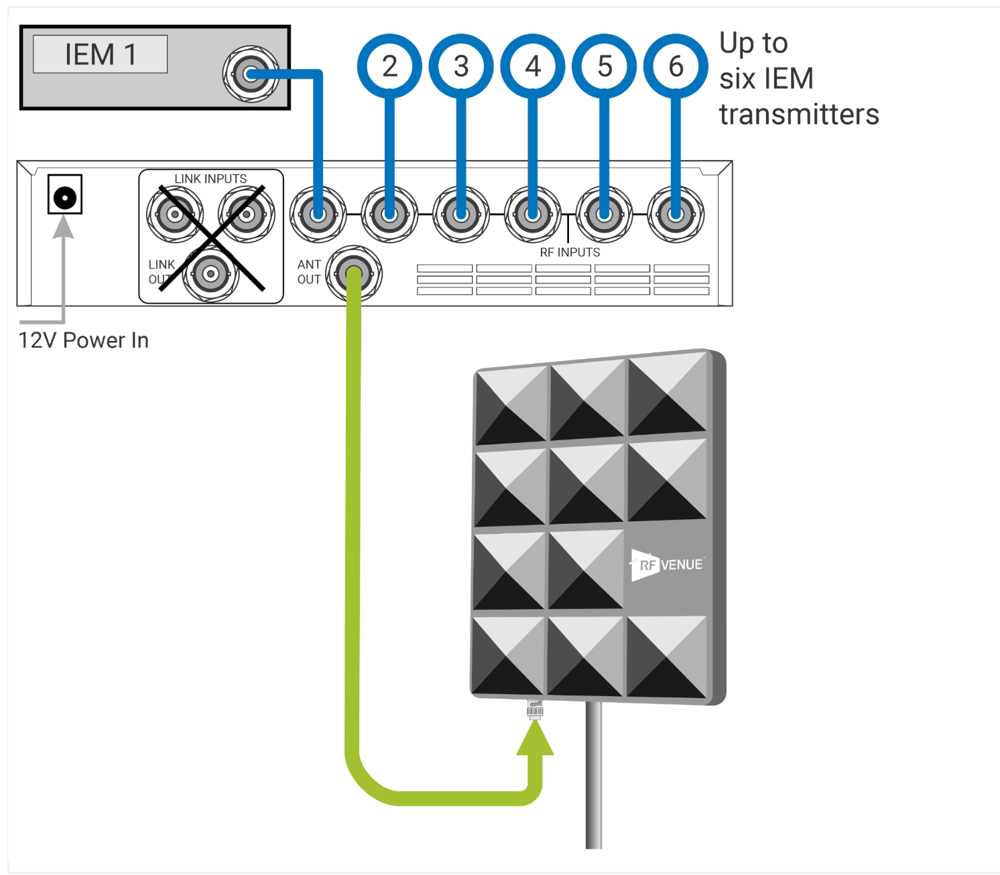 IEM 1

2
3
4
5
6

Up to six IEM transmitters

LINK INPUTS

LINK OUT

ANT OUT

RF INPUTS

12V Power In

RF VENUE